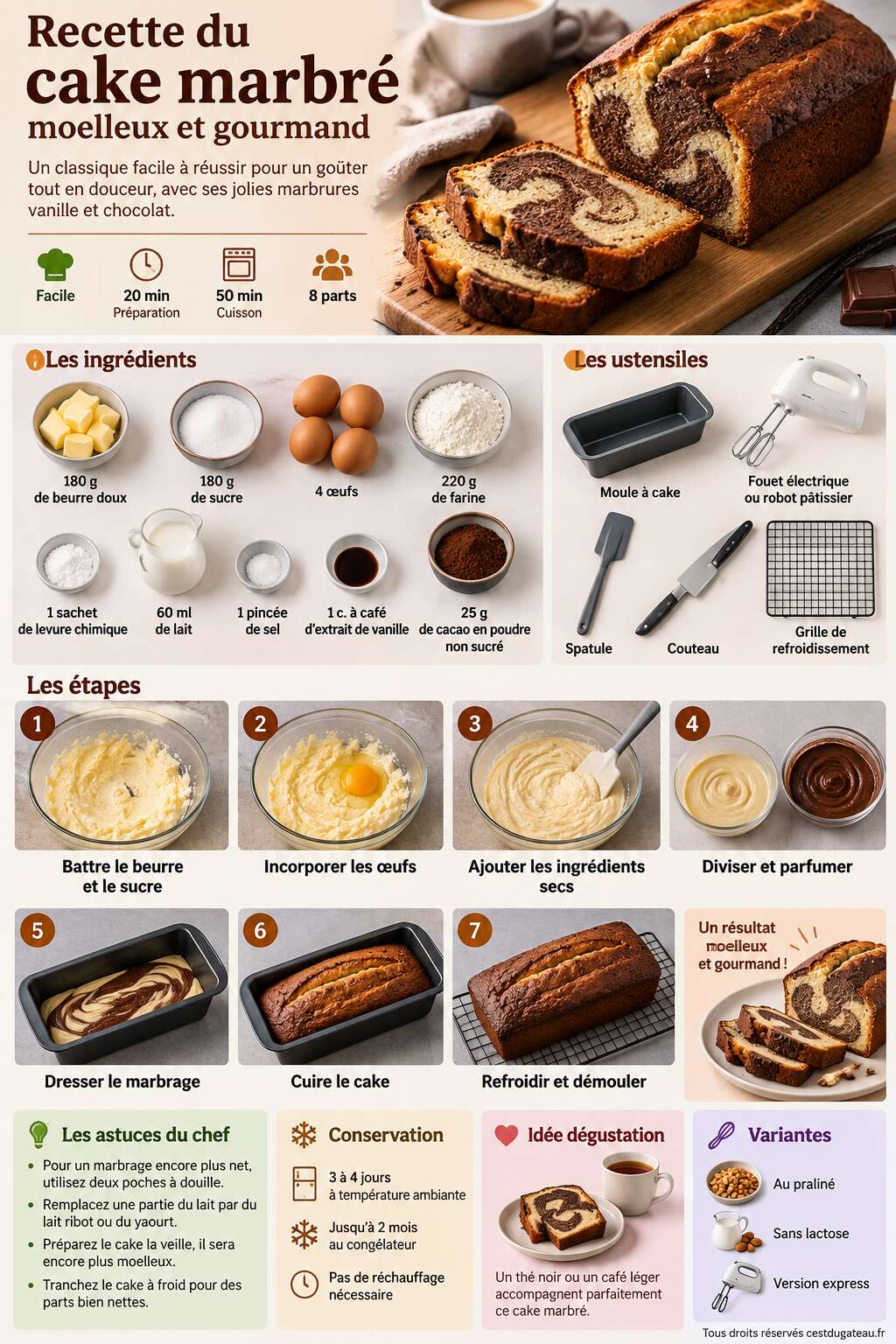 Recette du
cake marbré
moelleux et gourmand

Un classique facile à réussir pour un goûter tout en douceur, avec ses jolies marbrures vanille et chocolat.

Facile

20 min
Préparation

50 min
Cuisson

8 parts

Les ingrédients

180 g de beurre doux

180 g de sucre

4 œufs

220 g de farine

1 sachet de levure chimique

60 ml de lait

1 pincée de sel

1 c. à café d'extrait de vanille

25 g de cacao en poudre non sucré

Les ustensiles

Moule à cake

Fouet électrique ou robot pâtissier

Spatule

Couteau

Grille de refroidissement

Les étapes

1 Battre le beurre et le sucre

2 Incorporer les œufs

3 Ajouter les ingrédients secs

4 Diviser et parfumer

5 Dresser le marbrage

6 Cuire le cake

7 Refroidir et démouler

Un résultat moelleux et gourmand !

Les astuces du chef

• Pour un marbrage encore plus net, utilisez deux poches à douille.
• Remplacez une partie du lait par du lait ribot ou du yaourt.
• Préparez le cake la veille, il sera encore plus moelleux.
• Tranchez le cake à froid pour des parts bien nettes.

Conservation

3 à 4 jours à température ambiante

Jusqu'à 2 mois au congélateur

Pas de réchauffage nécessaire

Idée dégustation

Un thé noir ou un café léger accompagnent parfaitement ce cake marbré.

Variantes

Au praliné

Sans lactose

Version express

Tous droits réservés cestdugateau.fr