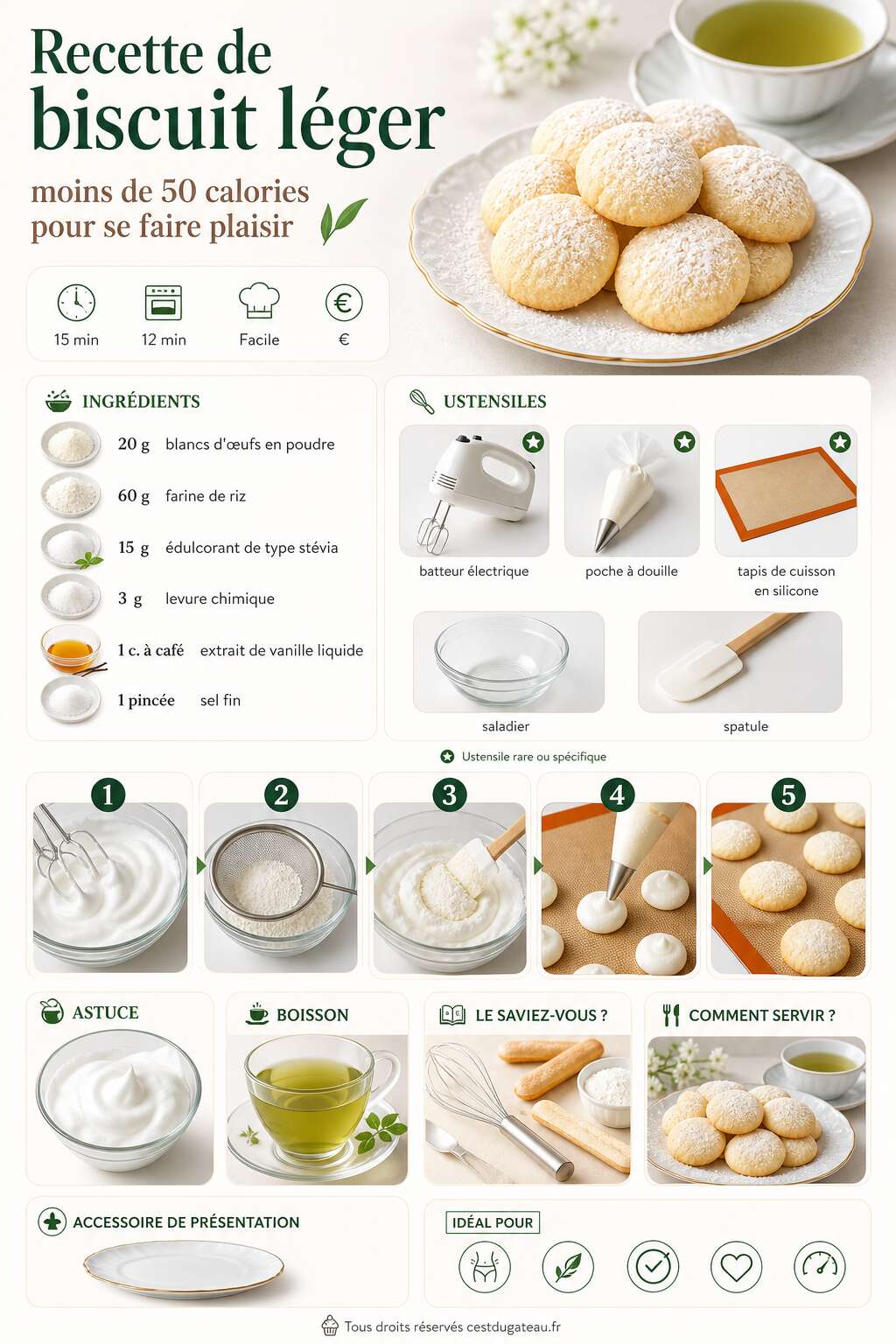 Recette de
biscuit léger

moins de 50 calories pour se faire plaisir

15 min
12 min
Facile
€

INGRÉDIENTS

20 g blancs d'œufs en poudre
60 g farine de riz
15 g édulcorant de type stévia
3 g levure chimique
1 c. à café extrait de vanille liquide
1 pincée sel fin

USTENSILES

batteur électrique
poche à douille
tapis de cuisson en silicone
saladier
spatule

Ustensile rare ou spécifique

1
2
3
4
5

ASTUCE

BOISSON

LE SAVIEZ-VOUS ?

COMMENT SERVIR ?

ACCESSOIRE DE PRÉSENTATION

IDÉAL POUR

Tous droits réservés cestdugateau.fr