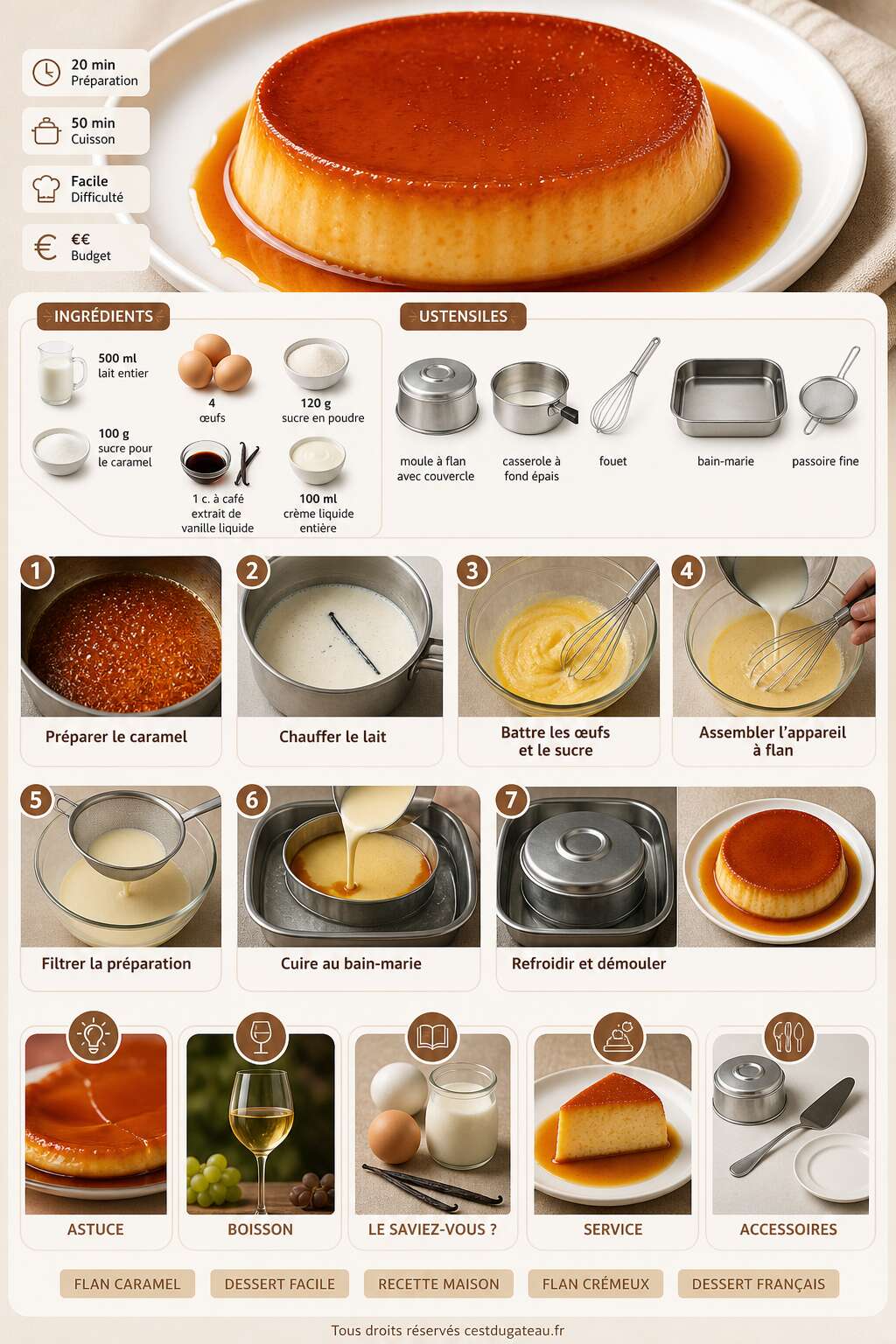 20 min
Préparation

50 min
Cuisson

Facile
Difficulté

€€
Budget

INGRÉDIENTS

500 ml
lait entier

4
œufs

120 g
sucre en poudre

100 g
sucre pour le caramel

1 c. à café
extrait de vanille liquide

100 ml
crème liquide entière

USTENSILES

moule à flan avec couvercle

casserole à fond épais

fouet

bain-marie

passoire fine

1
Préparer le caramel

2
Chauffer le lait

3
Battre les œufs et le sucre

4
Assembler l'appareil à flan

5
Filtrer la préparation

6
Cuire au bain-marie

7
Refroidir et démouler

ASTUCE

BOISSON

LE SAVIEZ-VOUS ?

SERVICE

ACCESSOIRES

FLAN CARAMEL

DESSERT FACILE

RECETTE MAISON

FLAN CRÉMEUX

DESSERT FRANÇAIS

Tous droits réservés cestdugateau.fr