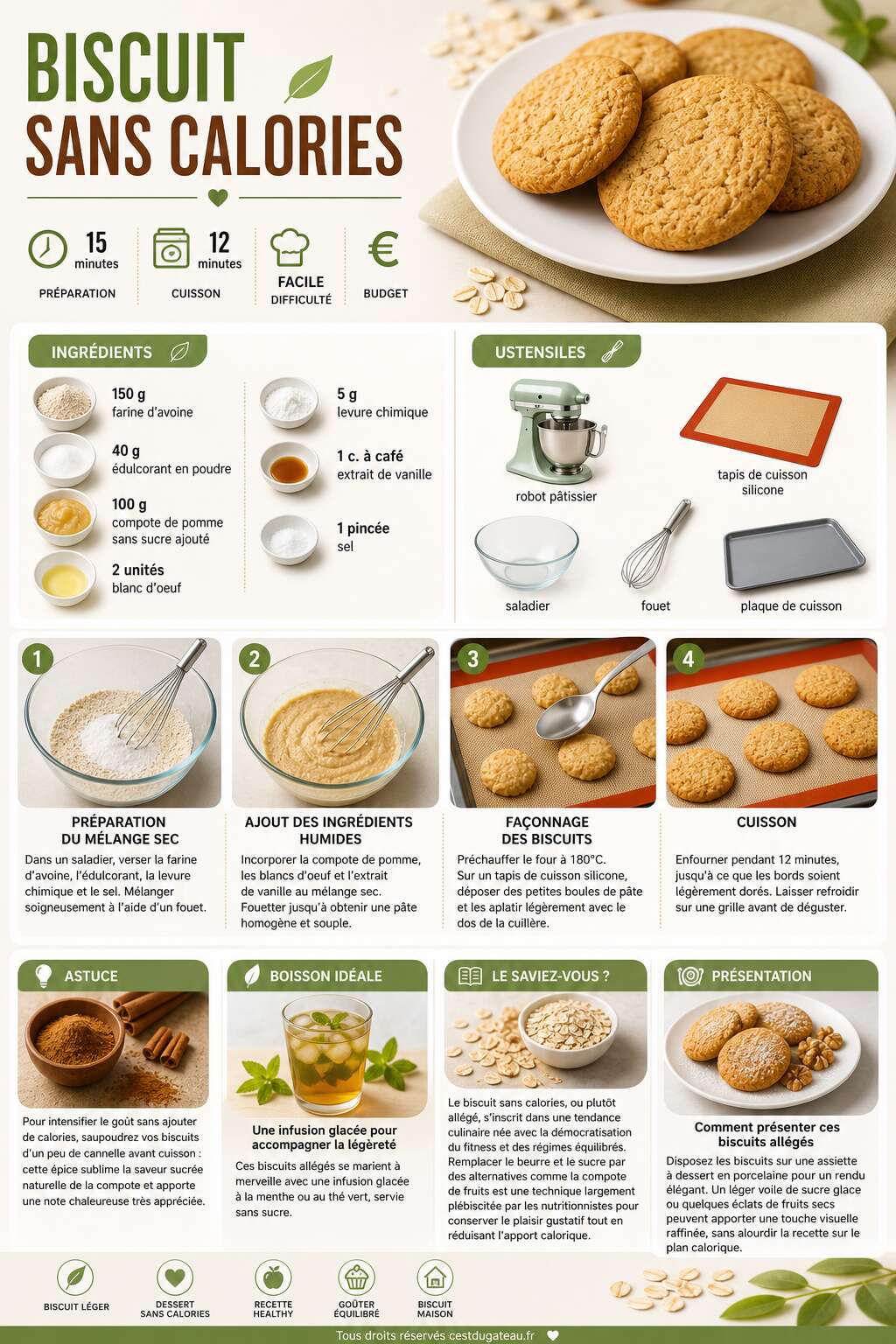 BISCUIT SANS CALORIES

15 minutes PRÉPARATION

12 minutes CUISSON

FACILE DIFFICULTÉ

€ BUDGET

INGRÉDIENTS

150 g farine d'avoine

40 g édulcorant en poudre

100 g compote de pomme sans sucre ajouté

2 unités blanc d'oeuf

5 g levure chimique

1 c. à café extrait de vanille

1 pincée sel

USTENSILES

robot pâtissier

tapis de cuisson silicone

saladier

fouet

plaque de cuisson

1

PRÉPARATION DU MÉLANGE SEC

Dans un saladier, verser la farine d'avoine, l'édulcorant, la levure chimique et le sel. Mélanger soigneusement à l'aide d'un fouet.

2

AJOUT DES INGRÉDIENTS HUMIDES

Incorporer la compote de pomme, les blancs d'oeuf et l'extrait de vanille au mélange sec. Fouetter jusqu'à obtenir une pâte homogène et souple.

3

FAÇONNAGE DES BISCUITS

Préchauffer le four à 180°C. Sur un tapis de cuisson silicone, déposer des petites boules de pâte et les aplatir légèrement avec le dos de la cuillère.

4

CUISSON

Enfourner pendant 12 minutes, jusqu'à ce que les bords soient légèrement dorés. Laisser refroidir sur une grille avant de déguster.

ASTUCE

Pour intensifier le goût sans ajouter de calories, saupoudrez vos biscuits d'un peu de cannelle avant cuisson : cette épice sublime la saveur sucrée naturelle de la compote et apporte une note chaleureuse très appréciée.

BOISSON IDÉALE

Une infusion glacée pour accompagner la légèreté

Ces biscuits allégés se marient à merveille avec une infusion glacée à la menthe ou au thé vert, servie sans sucre.

LE SAVIEZ-VOUS ?

Le biscuit sans calories, ou plutôt allégé, s'inscrit dans une tendance culinaire née avec la démocratisation du fitness et des régimes équilibrés. Remplacer le beurre et le sucre par des alternatives comme la compote de fruits est une technique largement plébiscitée par les nutritionnistes pour conserver le plaisir gustatif tout en réduisant l'apport calorique.

PRÉSENTATION

Comment présenter ces biscuits allégés

Disposez les biscuits sur une assiette à dessert en porcelaine pour un rendu élégant. Un léger voile de sucre glace ou quelques éclats de fruits secs peuvent apporter une touche visuelle raffinée, sans alourdir la recette sur le plan calorique.

BISCUIT LÉGER

DESSERT SANS CALORIES

RECETTE HEALTHY

GOÛTER ÉQUILIBRÉ

BISCUIT MAISON

Tous droits réservés cestdugateau.fr