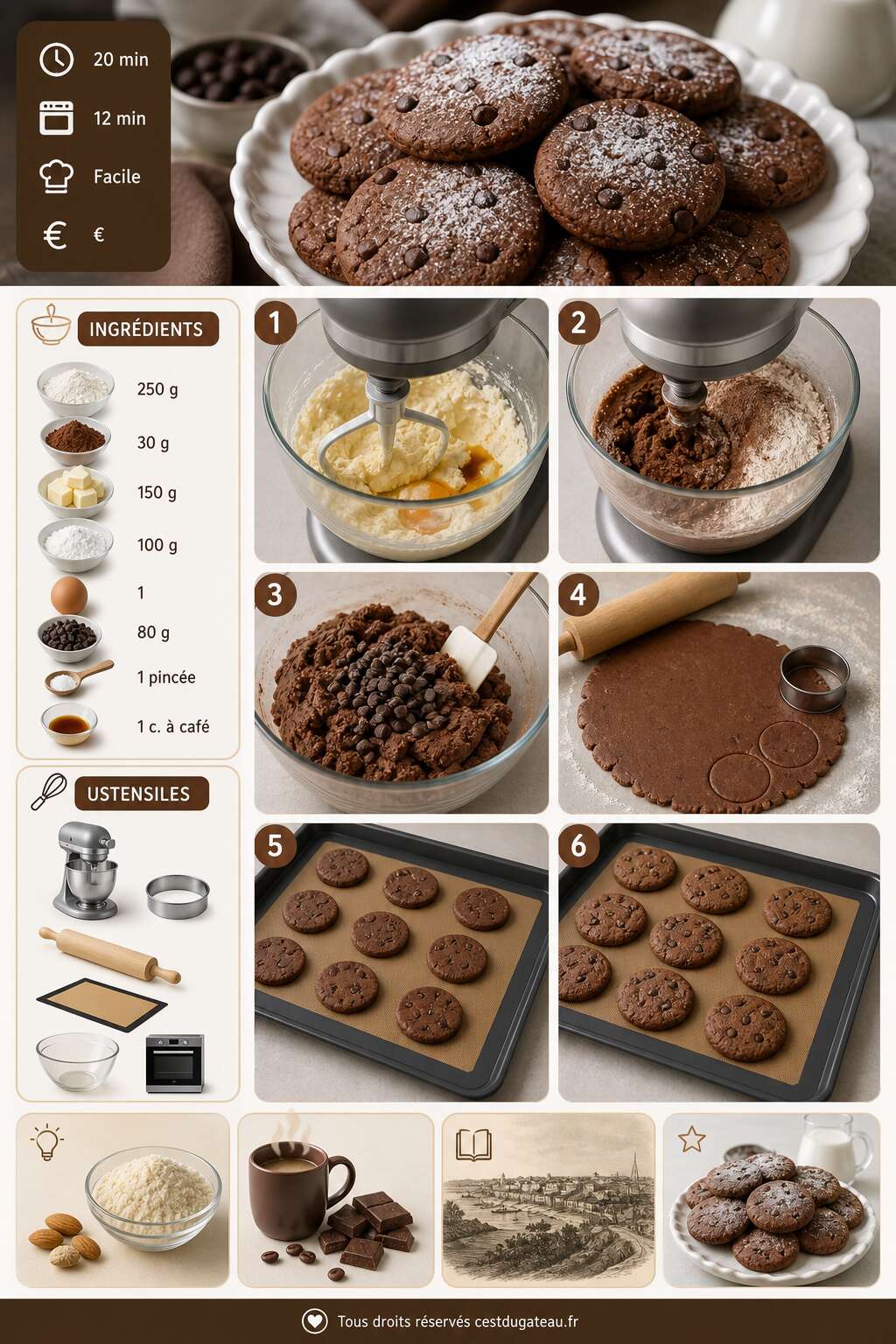 20 min

12 min

Facile

€

INGRÉDIENTS

250 g

30 g

150 g

100 g

1

80 g

1 pincée

1 c. à café

USTENSILES

1

2

3

4

5

6

Tous droits réservés cestdugateau.fr