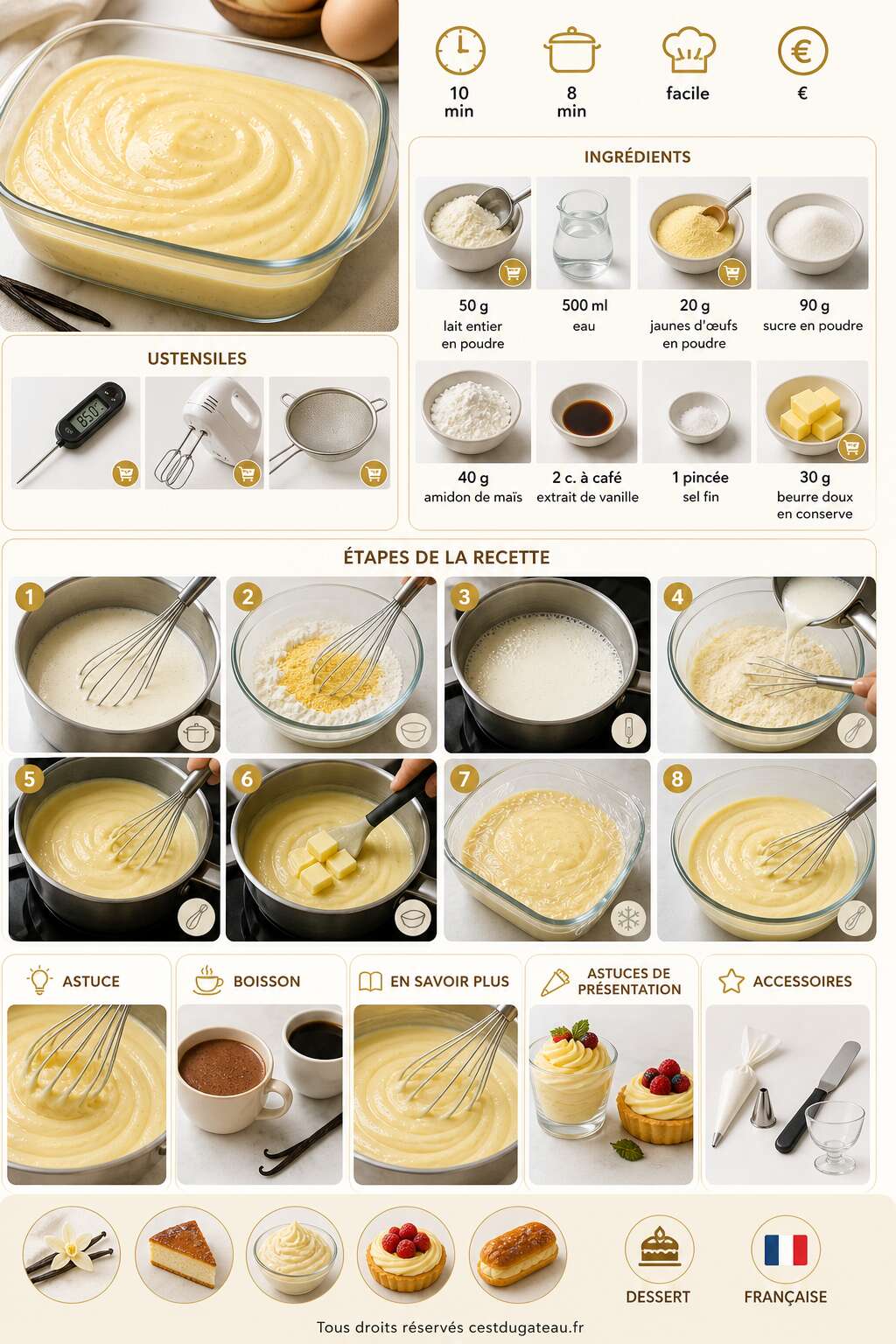 10 min

8 min

facile

€

INGRÉDIENTS

50 g
lait entier en poudre

500 ml
eau

20 g
jaunes d'œufs en poudre

90 g
sucre en poudre

40 g
amidon de maïs

2 c. à café
extrait de vanille

1 pincée
sel fin

30 g
beurre doux en conserve

USTENSILES

85.0°

ÉTAPES DE LA RECETTE

1

2

3

4

5

6

7

8

ASTUCE

BOISSON

EN SAVOIR PLUS

ASTUCES DE PRÉSENTATION

ACCESSOIRES

DESSERT

FRANÇAISE

Tous droits réservés cestdugateau.fr