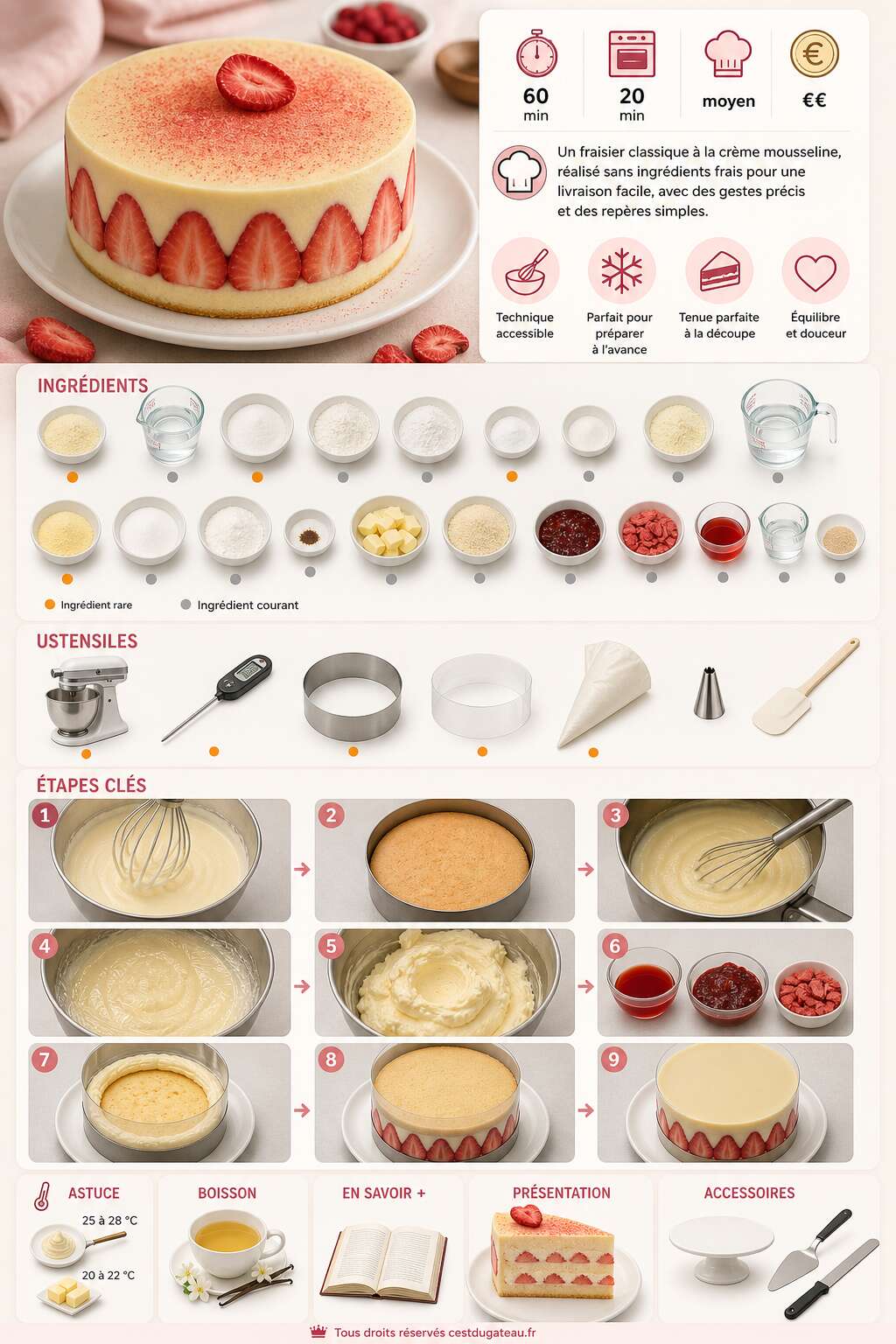 60 min

20 min

moyen

€€

Un fraisier classique à la crème mousseline, réalisé sans ingrédients frais pour une livraison facile, avec des gestes précis et des repères simples.

Technique accessible

Parfait pour préparer à l'avance

Tenue parfaite à la découpe

Équilibre et douceur

INGRÉDIENTS

Ingrédient rare

Ingrédient courant

USTENSILES

ÉTAPES CLÉS

1

2

3

4

5

6

7

8

9

ASTUCE

25 à 28 °C

20 à 22 °C

BOISSON

EN SAVOIR +

PRÉSENTATION

ACCESSOIRES

Tous droits réservés cestdugateau.fr