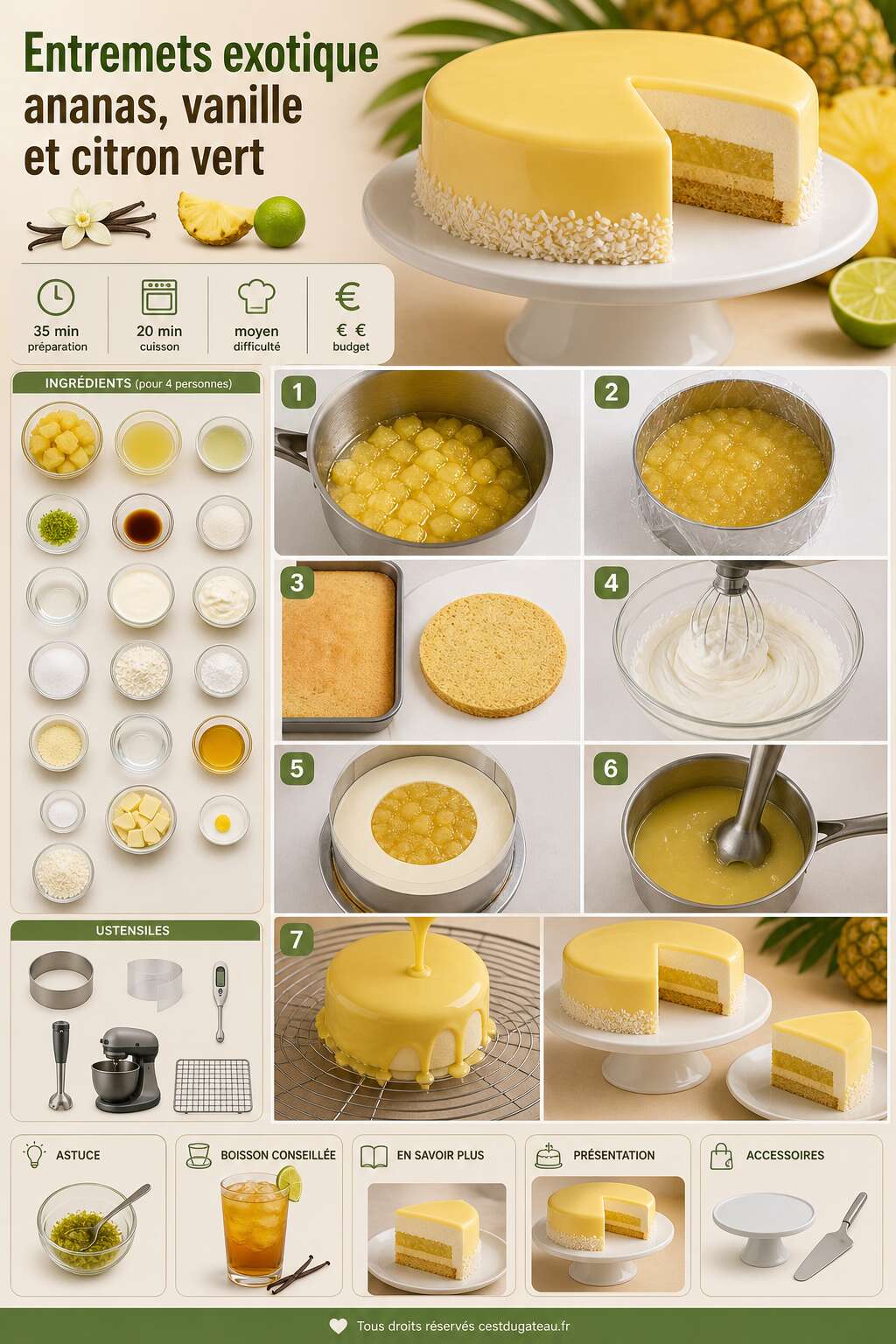 Entremets exotique ananas, vanille et citron vert

35 min préparation

20 min cuisson

moyen difficulté

€ € budget

INGRÉDIENTS (pour 4 personnes)

1

2

3

4

5

6

7

USTENSILES

ASTUCE

BOISSON CONSEILLÉE

EN SAVOIR PLUS

PRÉSENTATION

ACCESSOIRES

Tous droits réservés cestdugateau.fr