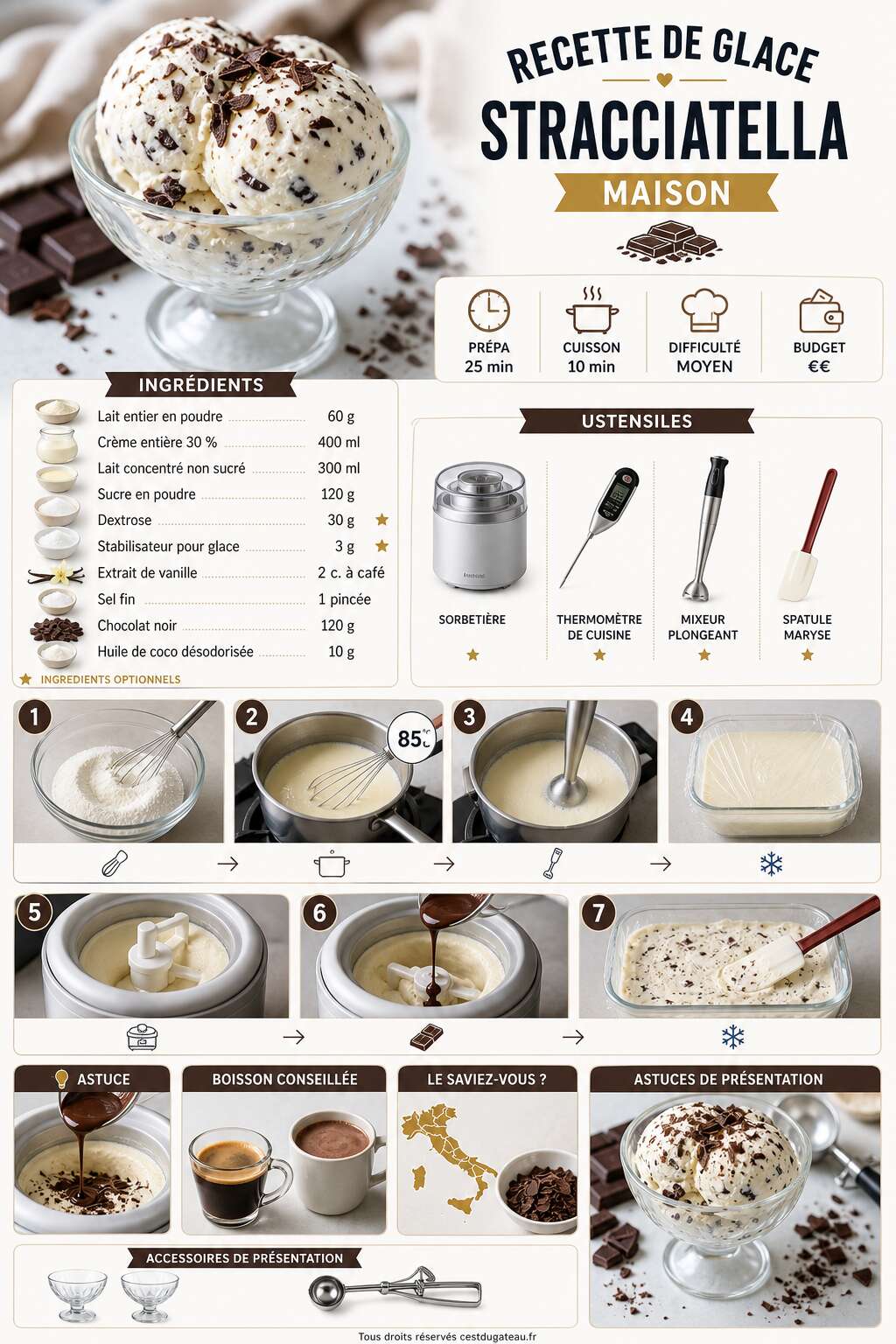 RECETTE DE GLACE
STRACCIATELLA
MAISON

PRÉPA
25 min

CUISSON
10 min

DIFFICULTÉ
MOYEN

BUDGET
€€

INGRÉDIENTS

| | |
|---|---|
| Lait entier en poudre | 60 g |
| Crème entière 30 % | 400 ml |
| Lait concentré non sucré | 300 ml |
| Sucre en poudre | 120 g |
| Dextrose | 30 g ★ |
| Stabilisateur pour glace | 3 g ★ |
| Extrait de vanille | 2 c. à café |
| Sel fin | 1 pincée |
| Chocolat noir | 120 g |
| Huile de coco désodorisée | 10 g |

★ INGREDIENTS OPTIONNELS

USTENSILES

SORBETIÈRE ★
THERMOMÈTRE DE CUISINE ★
MIXEUR PLONGEANT ★
SPATULE MARYSE ★

1
2
85°C
3
4
5
6
7

ASTUCE
BOISSON CONSEILLÉE
LE SAVIEZ-VOUS ?
ASTUCES DE PRÉSENTATION

ACCESSOIRES DE PRÉSENTATION

Tous droits réservés cestdugateau.fr