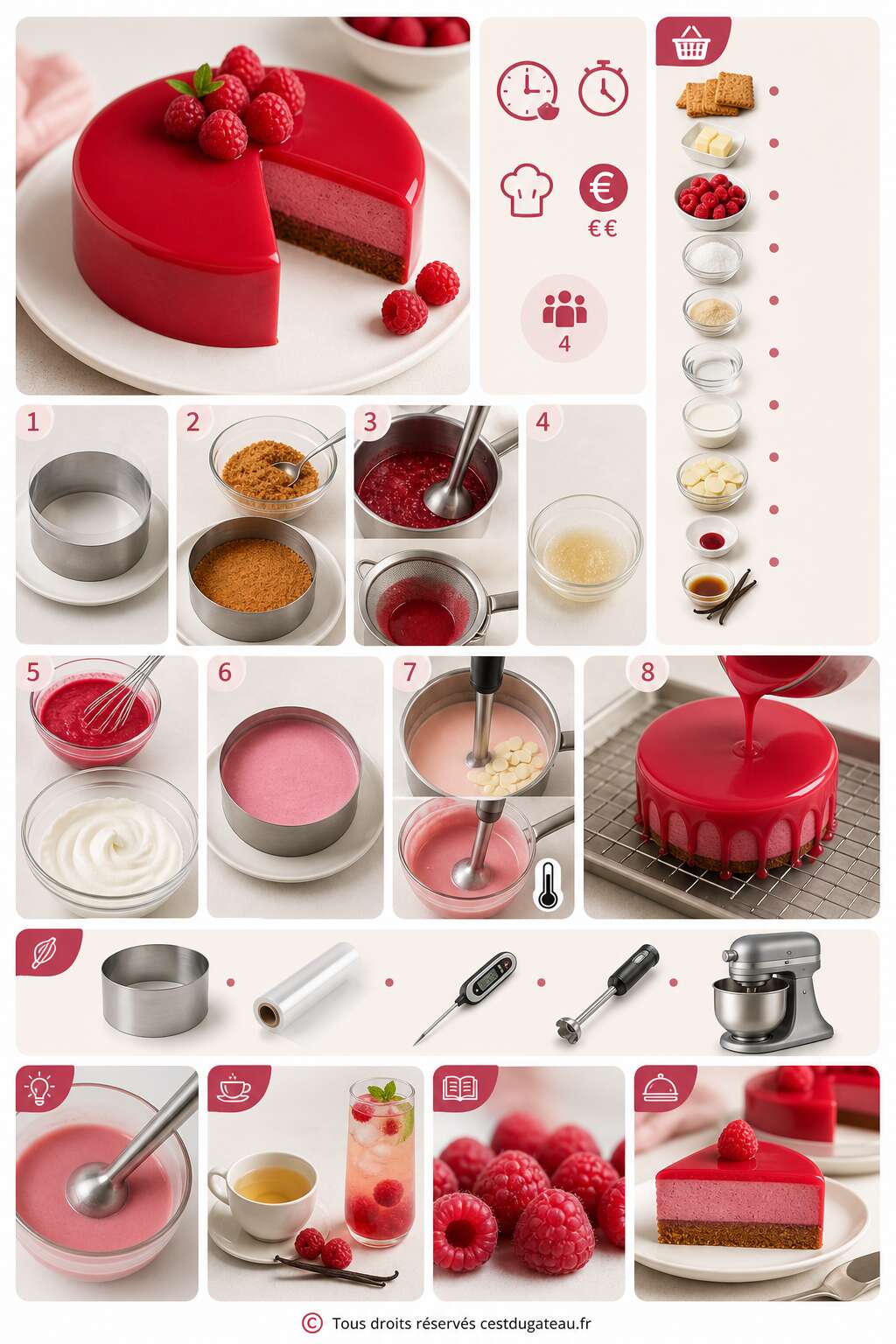 €€

4

1

2

3

4

5

6

7

8

© Tous droits réservés cestdugateau.fr