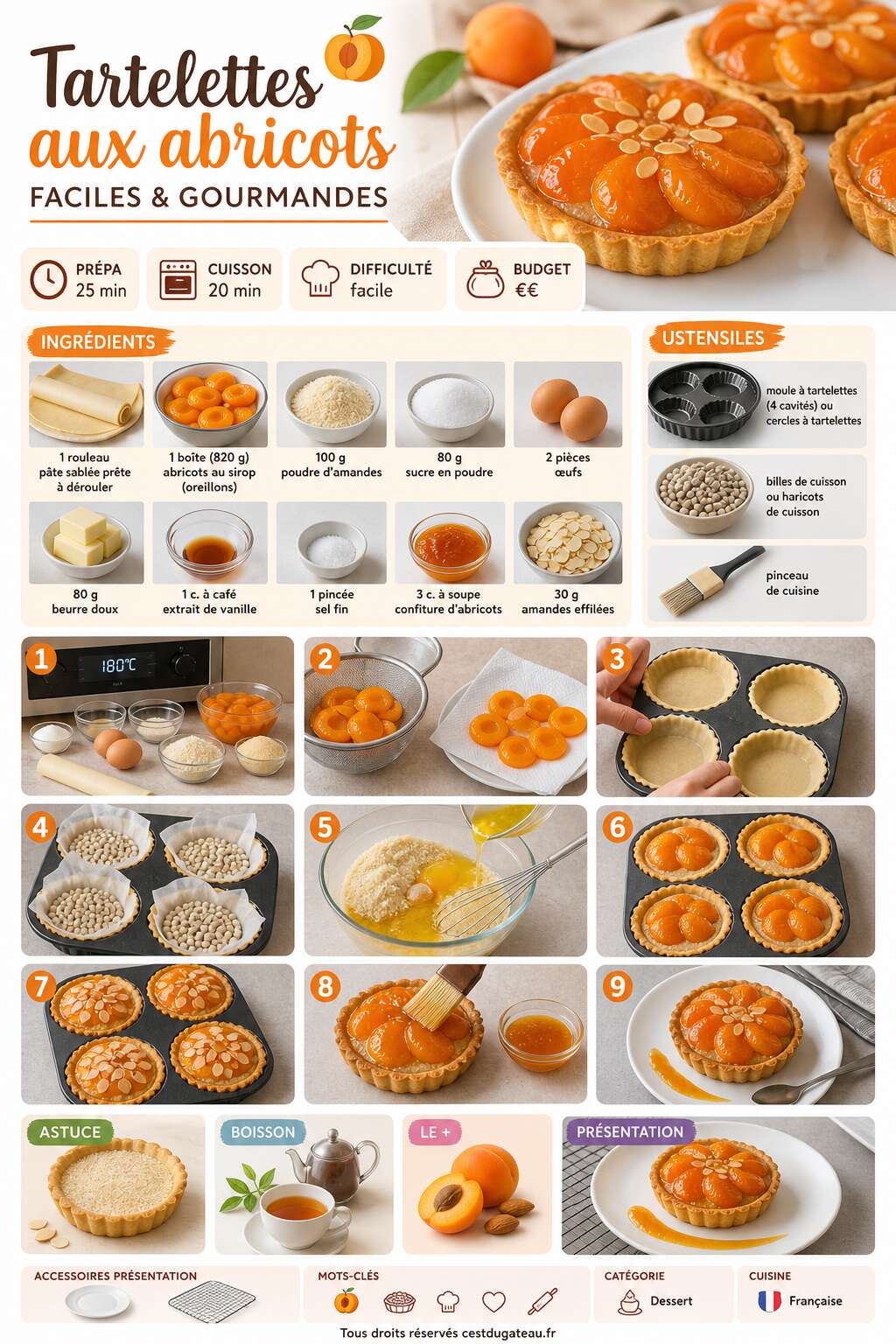 Tartelettes aux abricots
FACILES & GOURMANDES

PRÉPA
25 min

CUISSON
20 min

DIFFICULTÉ
facile

BUDGET
€€

INGRÉDIENTS

1 rouleau pâte sablée prête à dérouler

1 boîte (820 g) abricots au sirop (oreillons)

100 g poudre d'amandes

80 g sucre en poudre

2 pièces œufs

80 g beurre doux

1 c. à café extrait de vanille

1 pincée sel fin

3 c. à soupe confiture d'abricots

30 g amandes effilées

USTENSILES

moule à tartelettes (4 cavités) ou cercles à tartelettes

billes de cuisson ou haricots de cuisson

pinceau de cuisine

1
180°C

2

3

4

5

6

7

8

9

ASTUCE

BOISSON

LE +

PRÉSENTATION

ACCESSOIRES PRÉSENTATION

MOTS-CLÉS

CATÉGORIE
Dessert

CUISINE
Française

Tous droits réservés cestdugateau.fr