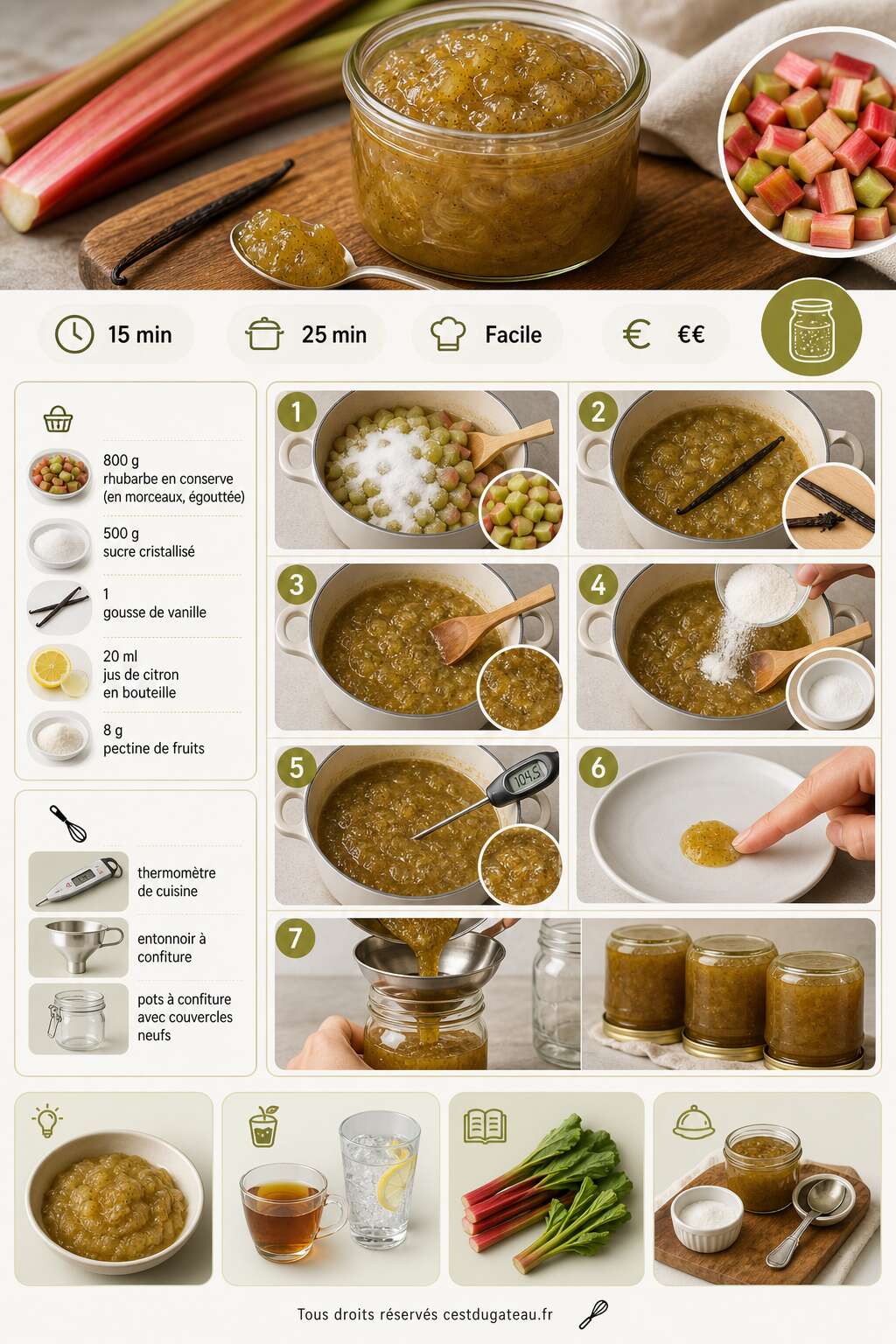 15 min

25 min

Facile

€€

800 g
rhubarbe en conserve
(en morceaux, égouttée)

500 g
sucre cristallisé

1
gousse de vanille

20 ml
jus de citron
en bouteille

8 g
pectine de fruits

thermomètre
de cuisine

entonnoir à
confiture

pots à confiture
avec couvercles
neufs

1

2

3

4

5

104.5

6

7

Tous droits réservés cestdugateau.fr