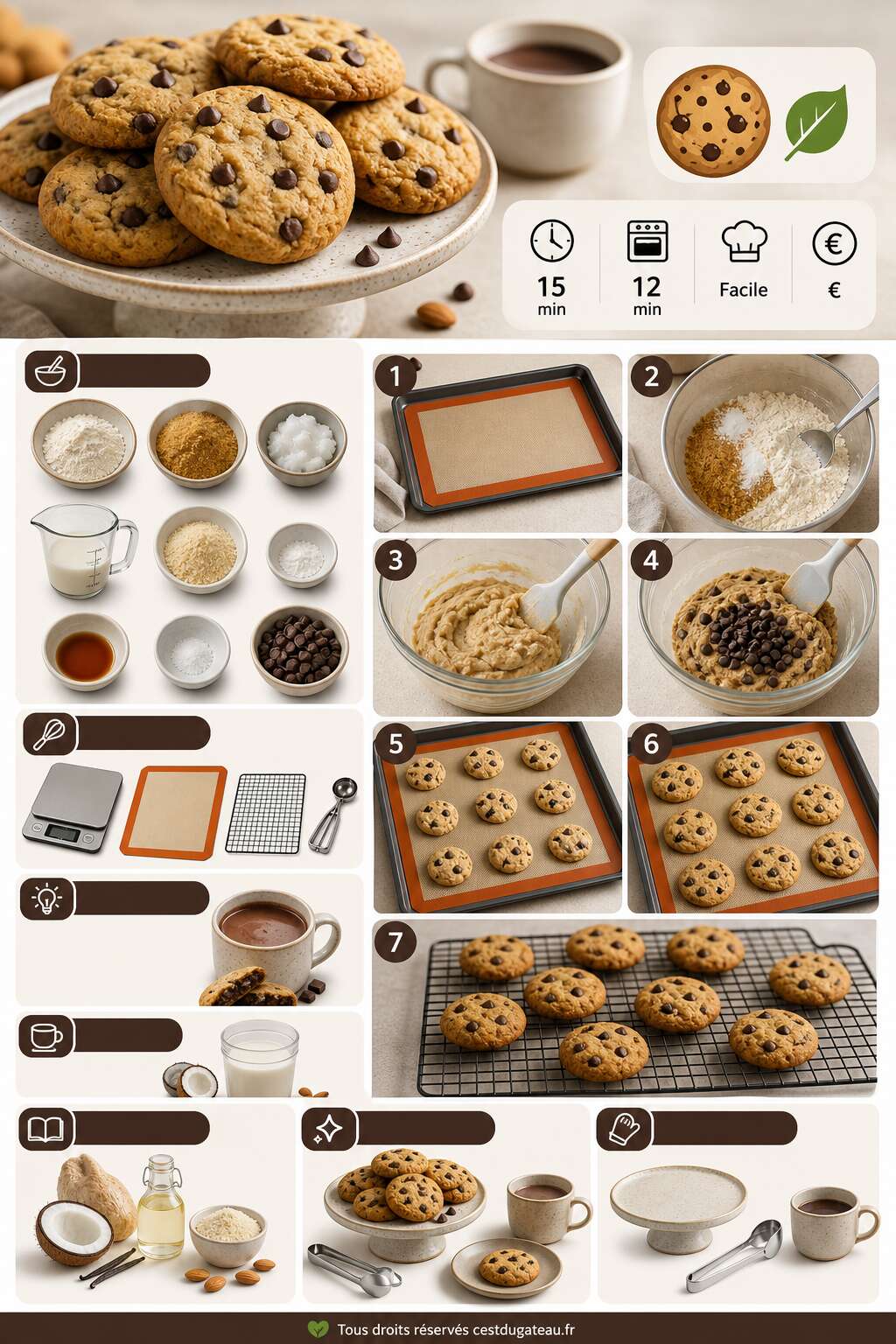 15 min

12 min

Facile

€

1

2

3

4

5

6

7

Tous droits réservés cestdugateau.fr