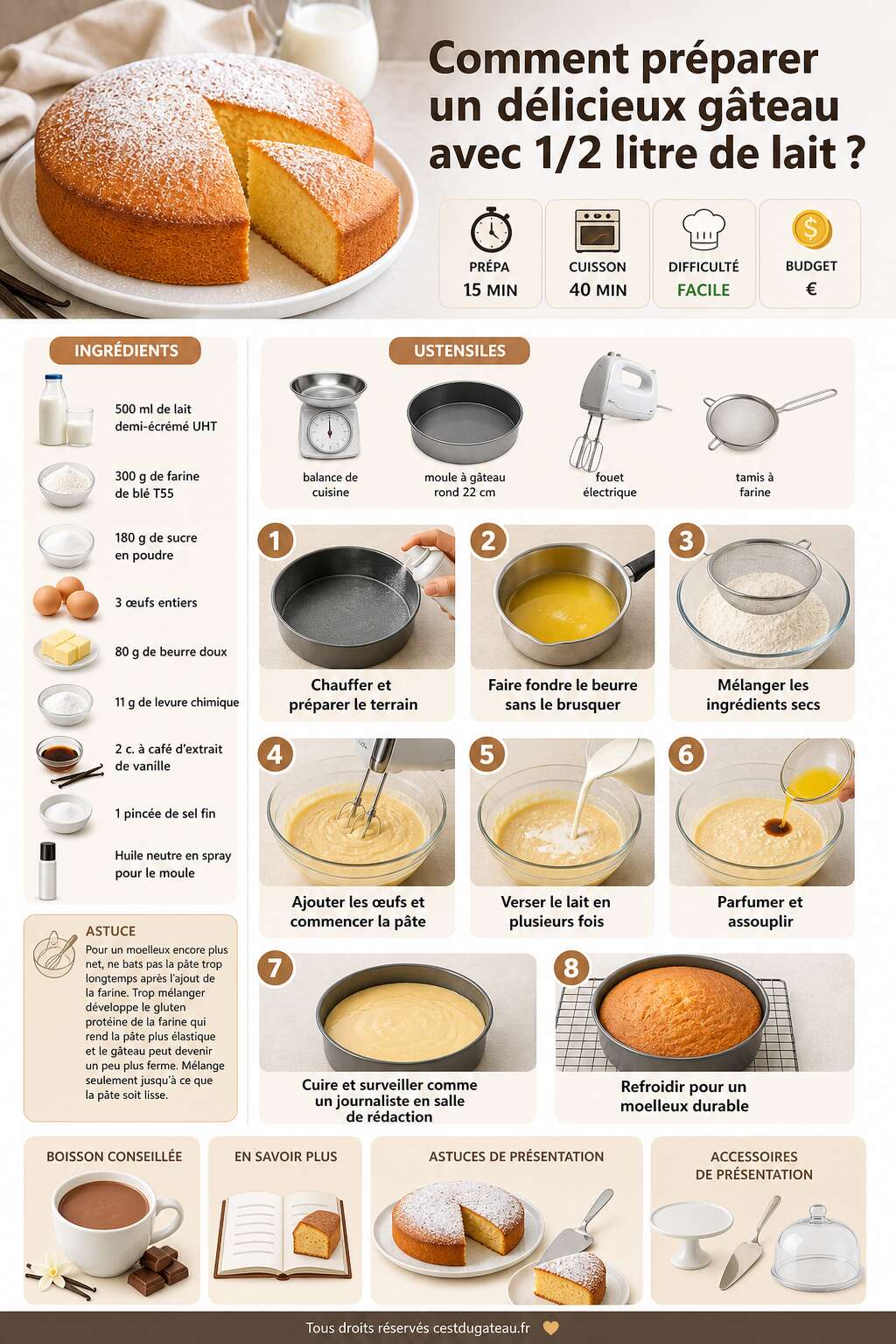 Comment préparer un délicieux gâteau avec 1/2 litre de lait ?

PRÉPA
15 MIN

CUISSON
40 MIN

DIFFICULTÉ
FACILE

BUDGET
€

INGRÉDIENTS

500 ml de lait demi-écrémé UHT

300 g de farine de blé T55

180 g de sucre en poudre

3 œufs entiers

80 g de beurre doux

11 g de levure chimique

2 c. à café d'extrait de vanille

1 pincée de sel fin

Huile neutre en spray pour le moule

ASTUCE
Pour un moelleux encore plus net, ne bats pas la pâte trop longtemps après l'ajout de la farine. Trop mélanger développe le gluten protéine de la farine qui rend la pâte plus élastique et le gâteau peut devenir un peu plus ferme. Mélange seulement jusqu'à ce que la pâte soit lisse.

USTENSILES

balance de cuisine

moule à gâteau rond 22 cm

fouet électrique

tamis à farine

1
Chauffer et préparer le terrain

2
Faire fondre le beurre sans le brusquer

3
Mélanger les ingrédients secs

4
Ajouter les œufs et commencer la pâte

5
Verser le lait en plusieurs fois

6
Parfumer et assouplir

7
Cuire et surveiller comme un journaliste en salle de rédaction

8
Refroidir pour un moelleux durable

BOISSON CONSEILLÉE

EN SAVOIR PLUS

ASTUCES DE PRÉSENTATION

ACCESSOIRES DE PRÉSENTATION

Tous droits réservés cestdugateau.fr