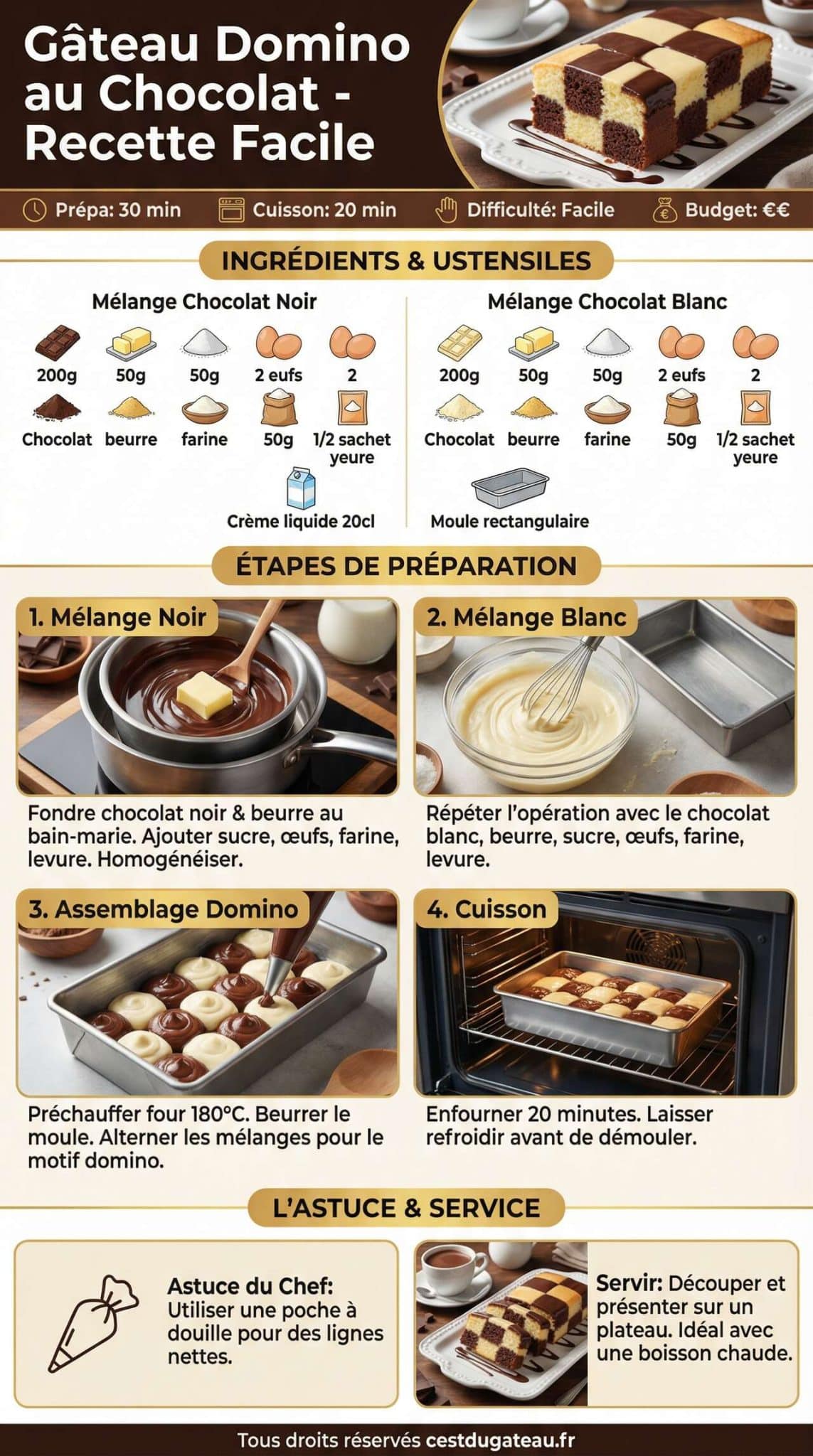 Gâteau Domino au Chocolat - Recette Facile

Prépa: 30 min  Cuisson: 20 min  Difficulté: Facile  Budget: €€

INGRÉDIENTS & USTENSILES

Mélange Chocolat Noir

200g  50g  50g  2 eufs  2

Chocolat  beurre  farine  50g  1/2 sachet yeure

Crème liquide 20cl

Mélange Chocolat Blanc

200g  50g  50g  2 eufs  2

Chocolat  beurre  farine  50g  1/2 sachet yeure

Moule rectangulaire

ÉTAPES DE PRÉPARATION

1. Mélange Noir

Fondre chocolat noir & beurre au bain-marie. Ajouter sucre, œufs, farine, levure. Homogénéiser.

2. Mélange Blanc

Répéter l'opération avec le chocolat blanc, beurre, sucre, œufs, farine, levure.

3. Assemblage Domino

Préchauffer four 180°C. Beurrer le moule. Alterner les mélanges pour le motif domino.

4. Cuisson

Enfourner 20 minutes. Laisser refroidir avant de démouler.

L'ASTUCE & SERVICE

Astuce du Chef: Utiliser une poche à douille pour des lignes nettes.

Servir: Découper et présenter sur un plateau. Idéal avec une boisson chaude.

Tous droits réservés cestdugateau.fr