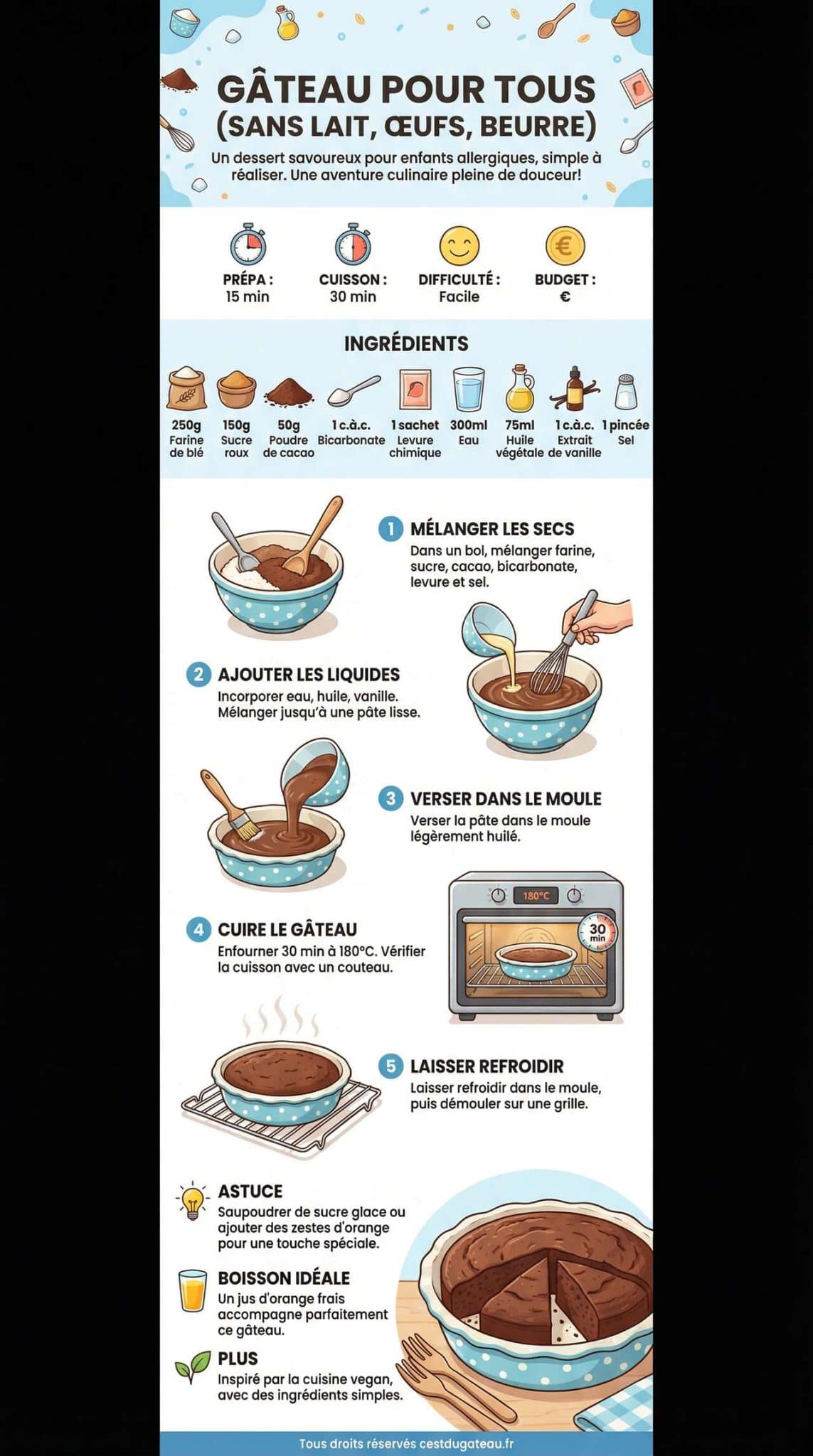 GÂTEAU POUR TOUS (SANS LAIT, ŒUFS, BEURRE)

Un dessert savoureux pour enfants allergiques, simple à réaliser. Une aventure culinaire pleine de douceur!

PRÉPA : 15 min

CUISSON : 30 min

DIFFICULTÉ : Facile

BUDGET : €

INGRÉDIENTS

250g Farine de blé

150g Sucre roux

50g Poudre de cacao

1 c.à.c. Bicarbonate

1 sachet Levure chimique

300ml Eau

75ml Huile végétale

1 c.à.c. Extrait de vanille

1 pincée Sel

1 MÉLANGER LES SECS
Dans un bol, mélanger farine, sucre, cacao, bicarbonate, levure et sel.

2 AJOUTER LES LIQUIDES
Incorporer eau, huile, vanille. Mélanger jusqu'à une pâte lisse.

3 VERSER DANS LE MOULE
Verser la pâte dans le moule légèrement huilé.

180°C

30 min

4 CUIRE LE GÂTEAU
Enfourner 30 min à 180°C. Vérifier la cuisson avec un couteau.

5 LAISSER REFROIDIR
Laisser refroidir dans le moule, puis démouler sur une grille.

ASTUCE
Saupoudrer de sucre glace ou ajouter des zestes d'orange pour une touche spéciale.

BOISSON IDÉALE
Un jus d'orange frais accompagne parfaitement ce gâteau.

PLUS
Inspiré par la cuisine vegan, avec des ingrédients simples.

Tous droits réservés cestdugateau.fr