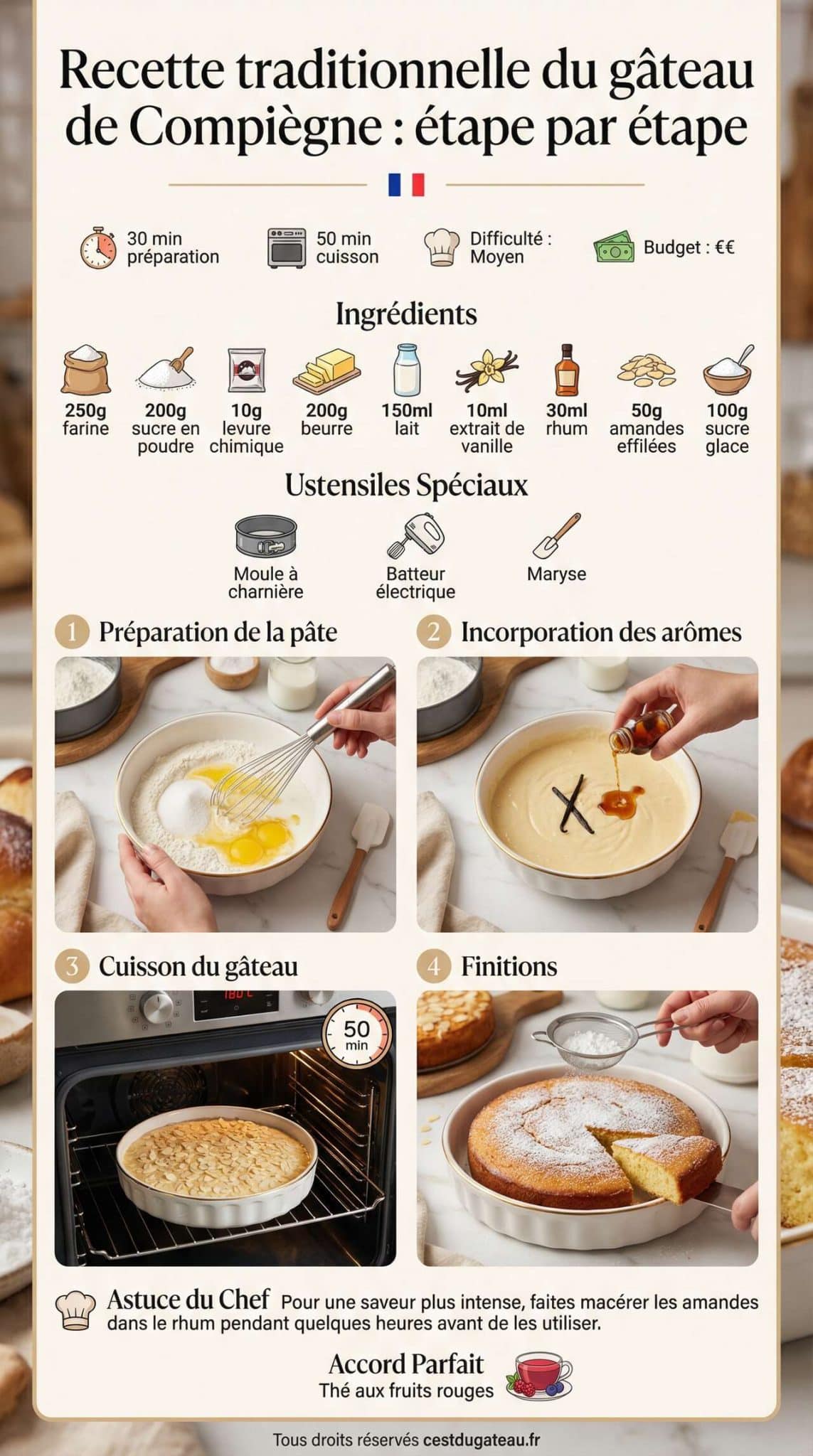 Recette traditionnelle du gâteau de Compiègne : étape par étape

30 min préparation
50 min cuisson
Difficulté : Moyen
Budget : €€

Ingrédients

250g farine
200g sucre en poudre
10g levure chimique
200g beurre
150ml lait
10ml extrait de vanille
30ml rhum
50g amandes effilées
100g sucre glace

Ustensiles Spéciaux

Moule à charnière
Batteur électrique
Maryse

1 Préparation de la pâte

2 Incorporation des arômes

3 Cuisson du gâteau

180°C

50 min

4 Finitions

Astuce du Chef Pour une saveur plus intense, faites macérer les amandes dans le rhum pendant quelques heures avant de les utiliser.

Accord Parfait
Thé aux fruits rouges

Tous droits réservés cestdugateau.fr