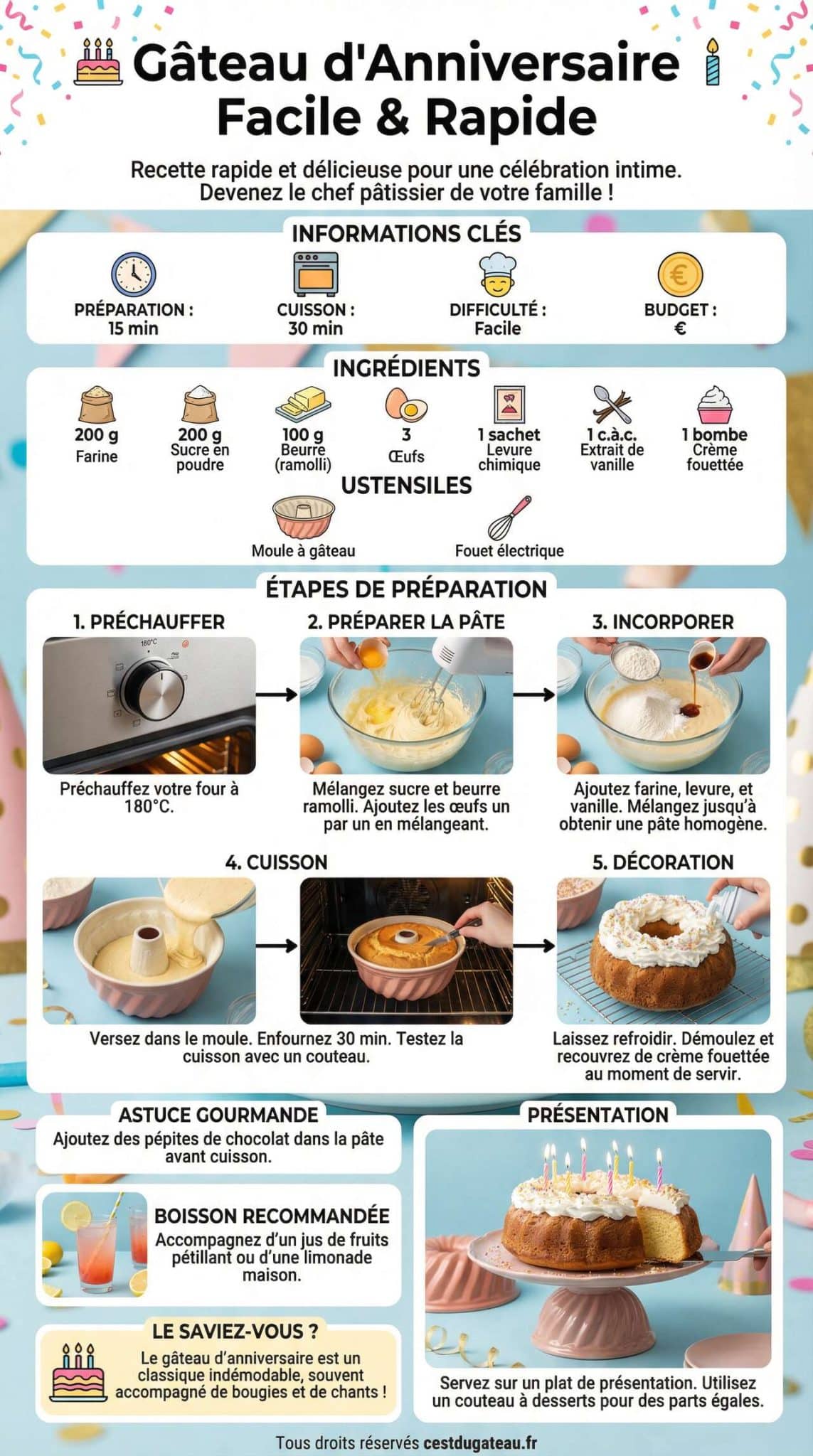 Gâteau d'Anniversaire Facile & Rapide

Recette rapide et délicieuse pour une célébration intime. Devenez le chef pâtissier de votre famille !

INFORMATIONS CLÉS

PRÉPARATION : 15 min

CUISSON : 30 min

DIFFICULTÉ : Facile

BUDGET : €

INGRÉDIENTS

200 g Farine

200 g Sucre en poudre

100 g Beurre (ramolli)

3 Œufs

1 sachet Levure chimique

1 c.à.c. Extrait de vanille

1 bombe Crème fouettée

USTENSILES

Moule à gâteau

Fouet électrique

ÉTAPES DE PRÉPARATION

1. PRÉCHAUFFER

180°C

Préchauffez votre four à 180°C.

2. PRÉPARER LA PÂTE

Mélangez sucre et beurre ramolli. Ajoutez les œufs un par un en mélangeant.

3. INCORPORER

Ajoutez farine, levure, et vanille. Mélangez jusqu'à obtenir une pâte homogène.

4. CUISSON

Versez dans le moule. Enfournez 30 min. Testez la cuisson avec un couteau.

5. DÉCORATION

Laissez refroidir. Démoulez et recouvrez de crème fouettée au moment de servir.

ASTUCE GOURMANDE

Ajoutez des pépites de chocolat dans la pâte avant cuisson.

BOISSON RECOMMANDÉE

Accompagnez d'un jus de fruits pétillant ou d'une limonade maison.

LE SAVIEZ-VOUS ?

Le gâteau d'anniversaire est un classique indémodable, souvent accompagné de bougies et de chants !

PRÉSENTATION

Servez sur un plat de présentation. Utilisez un couteau à desserts pour des parts égales.

Tous droits réservés cestdugateau.fr