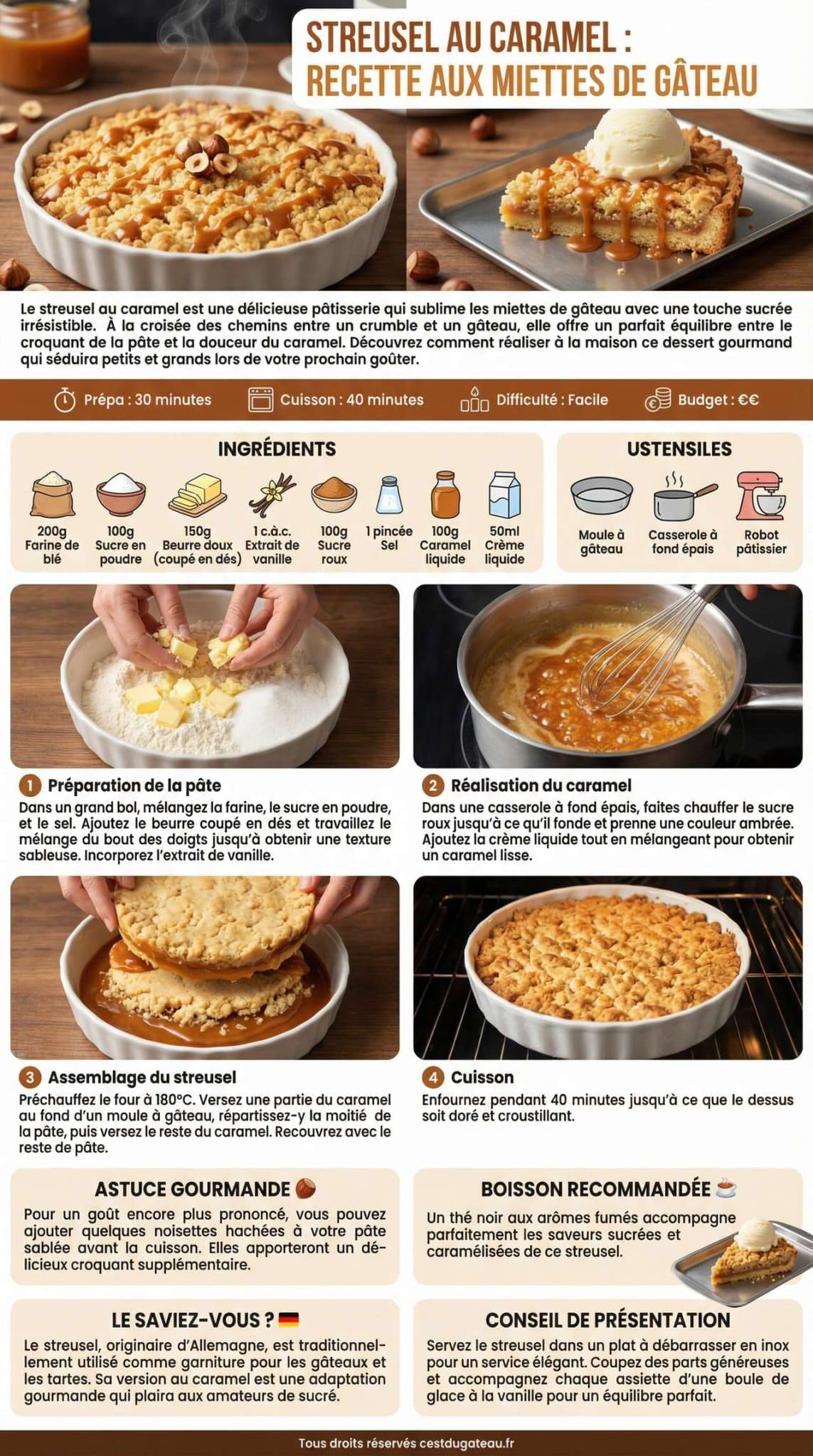 STREUSEL AU CARAMEL :
RECETTE AUX MIETTES DE GÂTEAU

Le streusel au caramel est une délicieuse pâtisserie qui sublime les miettes de gâteau avec une touche sucrée irrésistible. À la croisée des chemins entre un crumble et un gâteau, elle offre un parfait équilibre entre le croquant de la pâte et la douceur du caramel. Découvrez comment réaliser à la maison ce dessert gourmand qui séduira petits et grands lors de votre prochain goûter.

Prépa : 30 minutes
Cuisson : 40 minutes
Difficulté : Facile
Budget : €€

INGRÉDIENTS

200g Farine de blé
100g Sucre en poudre
150g Beurre doux (coupé en dés)
1 c.à.c. Extrait de vanille
100g Sucre roux
1 pincée Sel
100g Caramel liquide
50ml Crème liquide

USTENSILES

Moule à gâteau
Casserole à fond épais
Robot pâtissier

1 Préparation de la pâte
Dans un grand bol, mélangez la farine, le sucre en poudre, et le sel. Ajoutez le beurre coupé en dés et travaillez le mélange du bout des doigts jusqu'à obtenir une texture sableuse. Incorporez l'extrait de vanille.

2 Réalisation du caramel
Dans une casserole à fond épais, faites chauffer le sucre roux jusqu'à ce qu'il fonde et prenne une couleur ambrée. Ajoutez la crème liquide tout en mélangeant pour obtenir un caramel lisse.

3 Assemblage du streusel
Préchauffez le four à 180°C. Versez une partie du caramel au fond d'un moule à gâteau, répartissez-y la moitié de la pâte, puis versez le reste du caramel. Recouvrez avec le reste de pâte.

4 Cuisson
Enfournez pendant 40 minutes jusqu'à ce que le dessus soit doré et croustillant.

ASTUCE GOURMANDE
Pour un goût encore plus prononcé, vous pouvez ajouter quelques noisettes hachées à votre pâte sablée avant la cuisson. Elles apporteront un délicieux croquant supplémentaire.

BOISSON RECOMMANDÉE
Un thé noir aux arômes fumés accompagne parfaitement les saveurs sucrées et caramélisées de ce streusel.

LE SAVIEZ-VOUS ?
Le streusel, originaire d'Allemagne, est traditionnellement utilisé comme garniture pour les gâteaux et les tartes. Sa version au caramel est une adaptation gourmande qui plaira aux amateurs de sucré.

CONSEIL DE PRÉSENTATION
Servez le streusel dans un plat à débarrasser en inox pour un service élégant. Coupez des parts généreuses et accompagnez chaque assiette d'une boule de glace à la vanille pour un équilibre parfait.

Tous droits réservés cestdugateau.fr