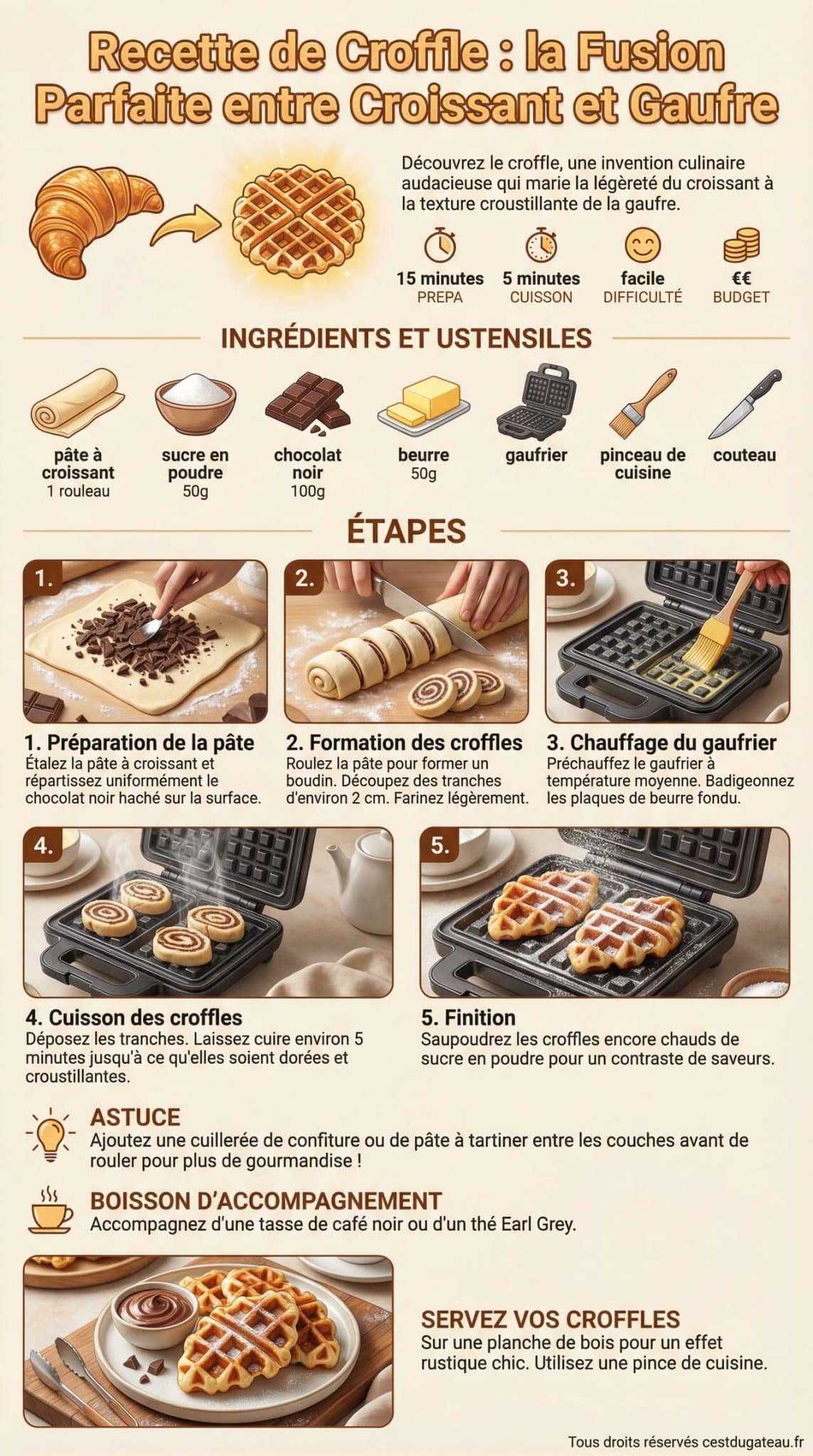 Recette de Croffle : la Fusion Parfaite entre Croissant et Gaufre

Découvrez le croffle, une invention culinaire audacieuse qui marie la légèreté du croissant à la texture croustillante de la gaufre.

15 minutes
PREPA

5 minutes
CUISSON

facile
DIFFICULTÉ

€€
BUDGET

INGRÉDIENTS ET USTENSILES

pâte à croissant
1 rouleau

sucre en poudre
50g

chocolat noir
100g

beurre
50g

gaufrier

pinceau de cuisine

couteau

ÉTAPES

1.

2.

3.

1. Préparation de la pâte
Étalez la pâte à croissant et répartissez uniformément le chocolat noir haché sur la surface.

2. Formation des croffles
Roulez la pâte pour former un boudin. Découpez des tranches d'environ 2 cm. Farinez légèrement.

3. Chauffage du gaufrier
Préchauffez le gaufrier à température moyenne. Badigeonnez les plaques de beurre fondu.

4.

5.

4. Cuisson des croffles
Déposez les tranches. Laissez cuire environ 5 minutes jusqu'à ce qu'elles soient dorées et croustillantes.

5. Finition
Saupoudrez les croffles encore chauds de sucre en poudre pour un contraste de saveurs.

ASTUCE
Ajoutez une cuillerée de confiture ou de pâte à tartiner entre les couches avant de rouler pour plus de gourmandise !

BOISSON D'ACCOMPAGNEMENT
Accompagnez d'une tasse de café noir ou d'un thé Earl Grey.

SERVEZ VOS CROFFLES
Sur une planche de bois pour un effet rustique chic. Utilisez une pince de cuisine.

Tous droits réservés cestdugateau.fr