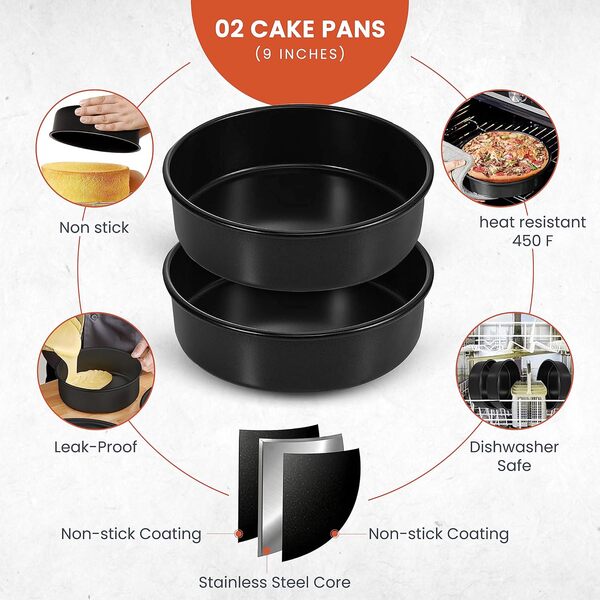 02 CAKE PANS
(9 INCHES)

Non stick

heat resistant
450 F

Leak-Proof

Dishwasher
Safe

Non-stick Coating

Non-stick Coating

Stainless Steel Core